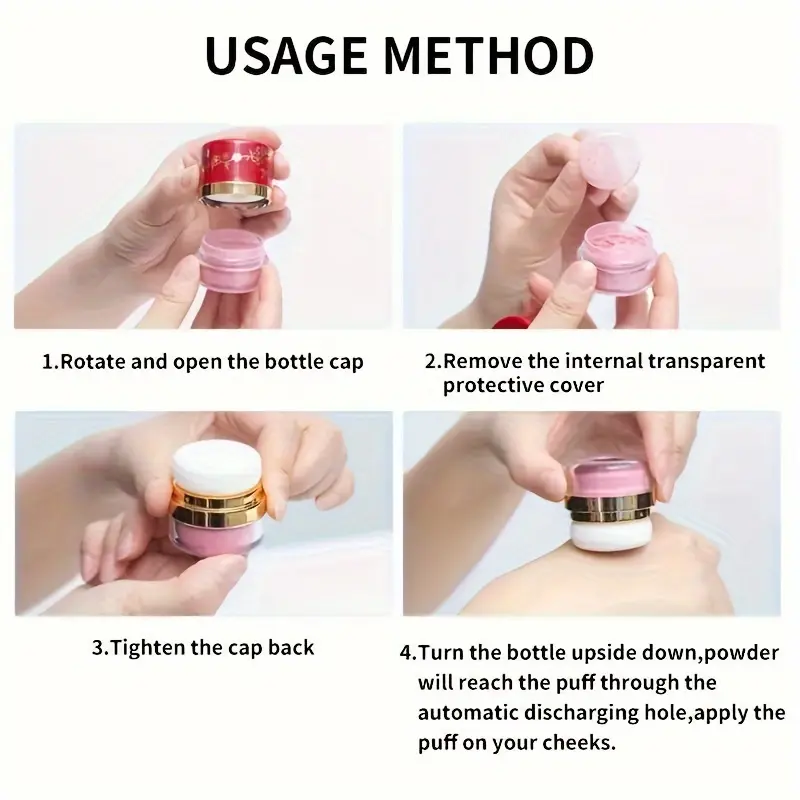 USAGE METHOD

1.Rotate and open the bottle cap

2.Remove the internal transparent protective cover

3.Tighten the cap back

4.Turn the bottle upside down,powder will reach the puff through the automatic discharging hole,apply the puff on your cheeks.